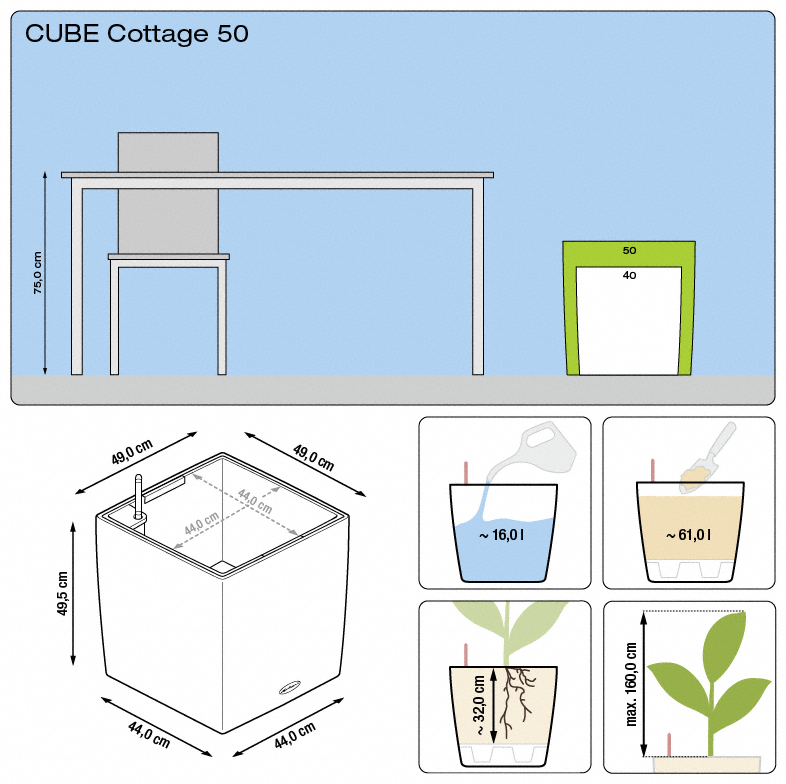 CUBE Cottage 50

75,0 cm

50

40

49,0 cm

49,0 cm

44,0 cm

44,0 cm

49,5 cm

44,0 cm

44,0 cm

~ 16,0 l

~ 61,0 l

~ 32,0 cm

max. 160,0 cm