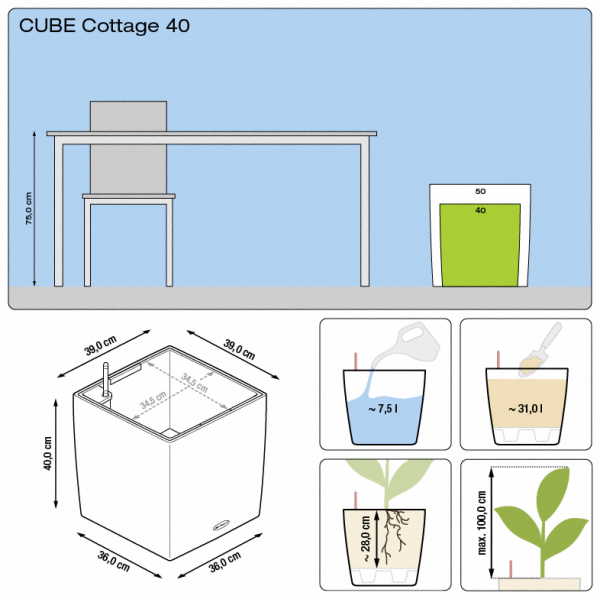 CUBE Cottage 40

75,0 cm

50

40

39,0 cm

39,0 cm

34,5 cm

34,5 cm

40,0 cm

36,0 cm

36,0 cm

~ 7,5 l

~ 31,0 l

~ 28,0 cm

max. 100,0 cm