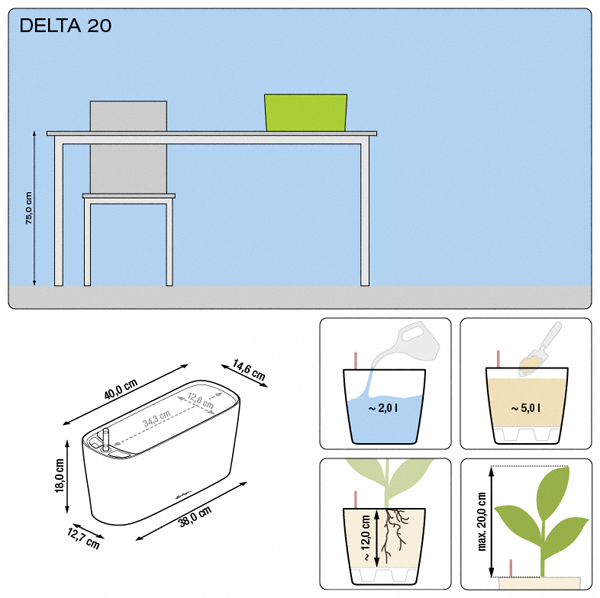 DELTA 20

75,0 cm

40,0 cm

14,6 cm

12,8 cm

34,3 cm

18,0 cm

12,7 cm

38,0 cm

~ 2,0 l

~ 5,0 l

~ 12,0 cm

max. 20,0 cm